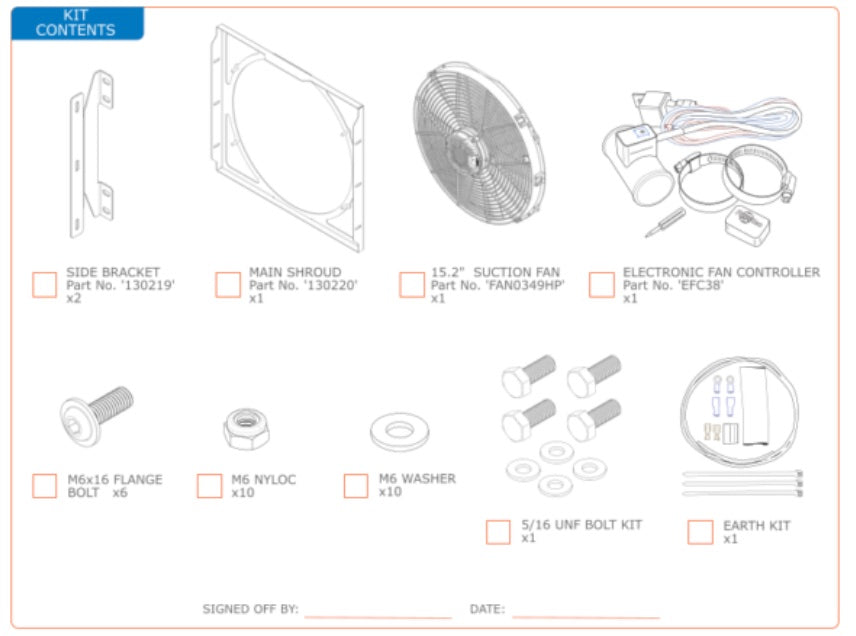 KIT CONTENTS

SIDE BRACKET
Part No. '130219'
x2

MAIN SHROUD
Part No. '130220'
x1

15.2" SUCTION FAN
Part No. 'FAN0349HP'
x1

ELECTRONIC FAN CONTROLLER
Part No. 'EFC38'
x1

M6x16 FLANGE BOLT x6

M6 NYLOC
x10

M6 WASHER
x10

5/16 UNF BOLT KIT
x1

EARTH KIT
x1

SIGNED OFF BY: DATE: